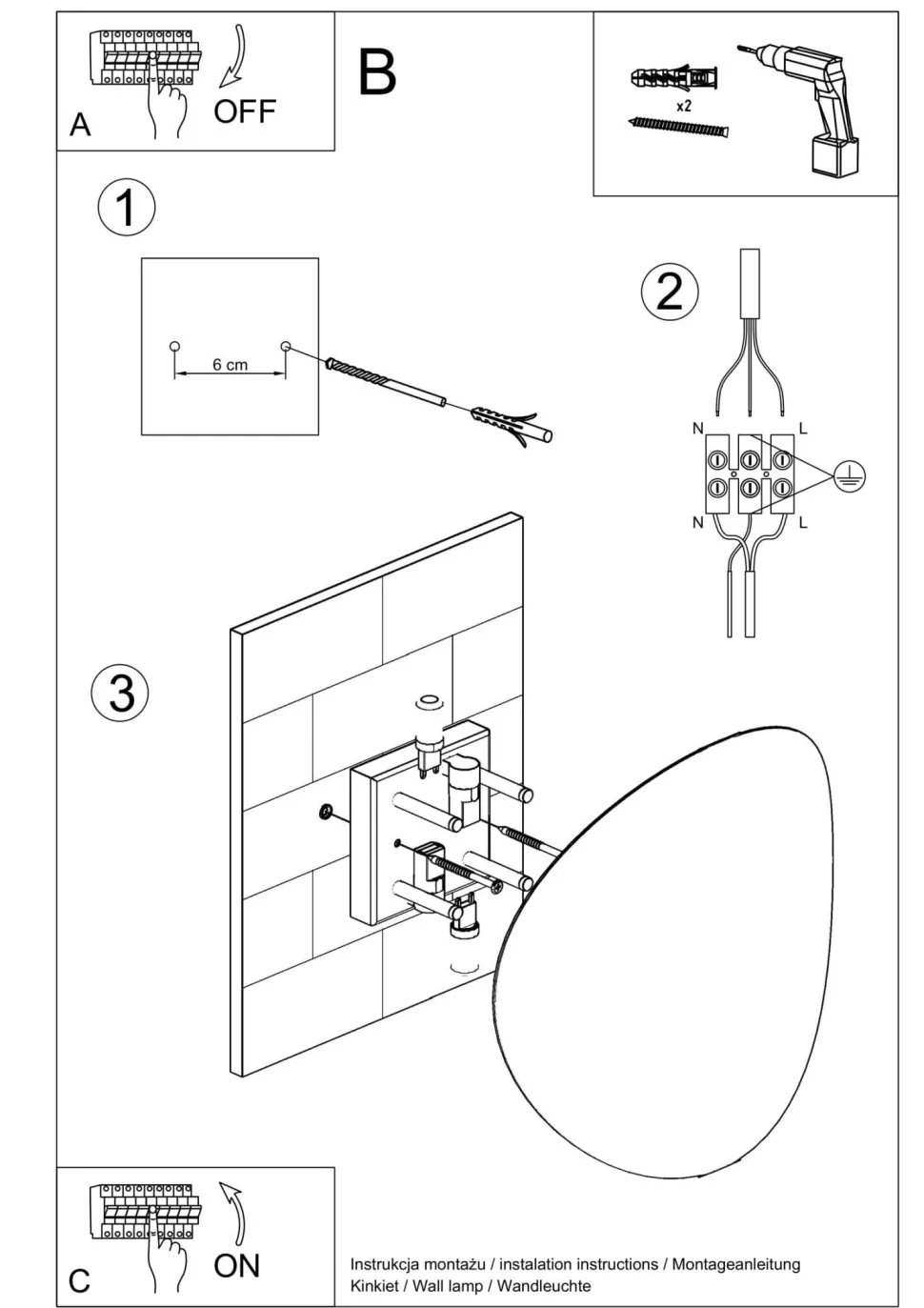 A
OFF

B

x2

1

6 cm

2

N
L
N
L

3

C
ON

Instrukcja montażu / instalation instructions / Montageanleitung
Kinkiet / Wall lamp / Wandleuchte