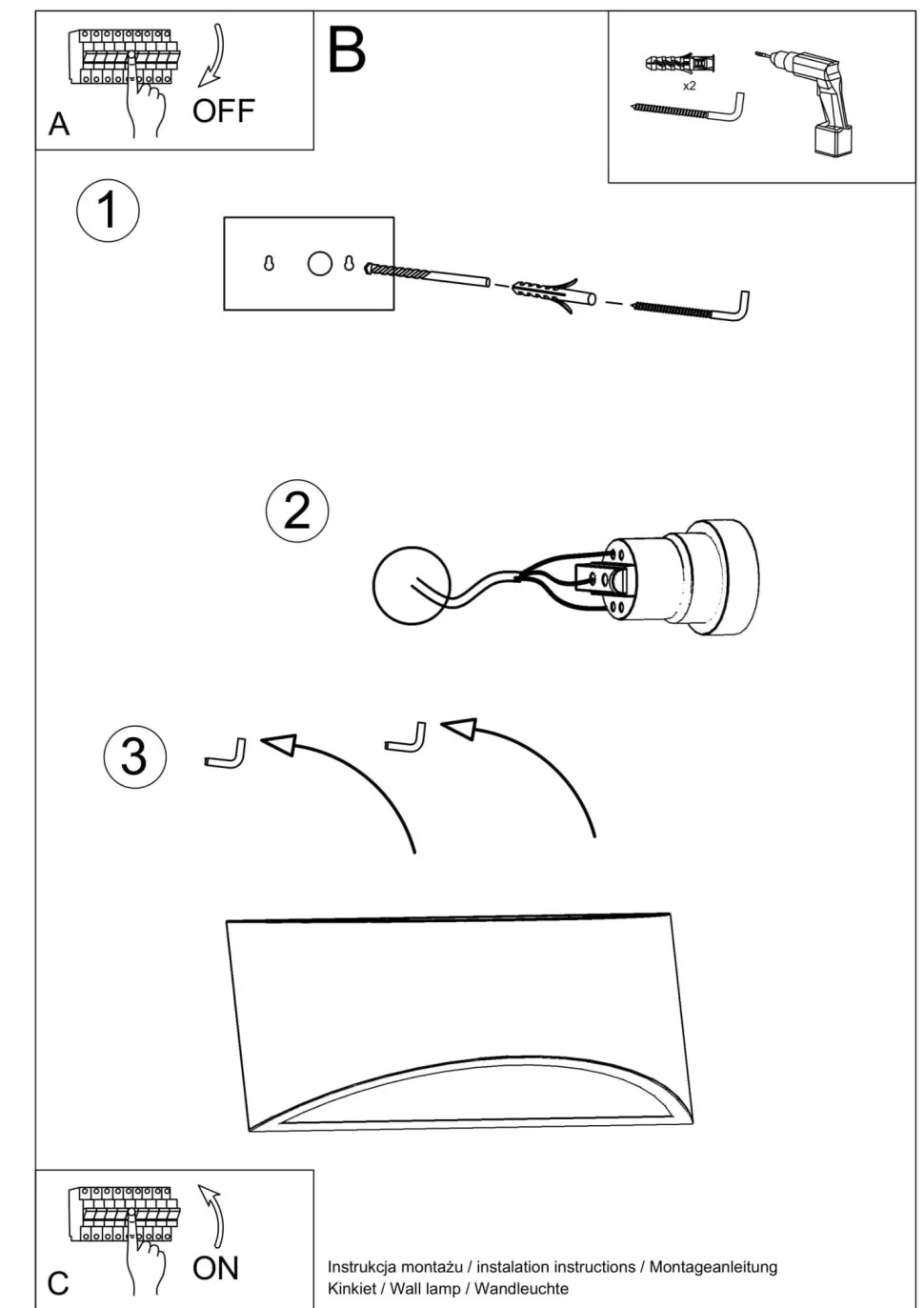 A

OFF

B

x2

1

2

3

C

ON

Instrukcja montażu / instalation instructions / Montageanleitung
Kinkiet / Wall lamp / Wandleuchte