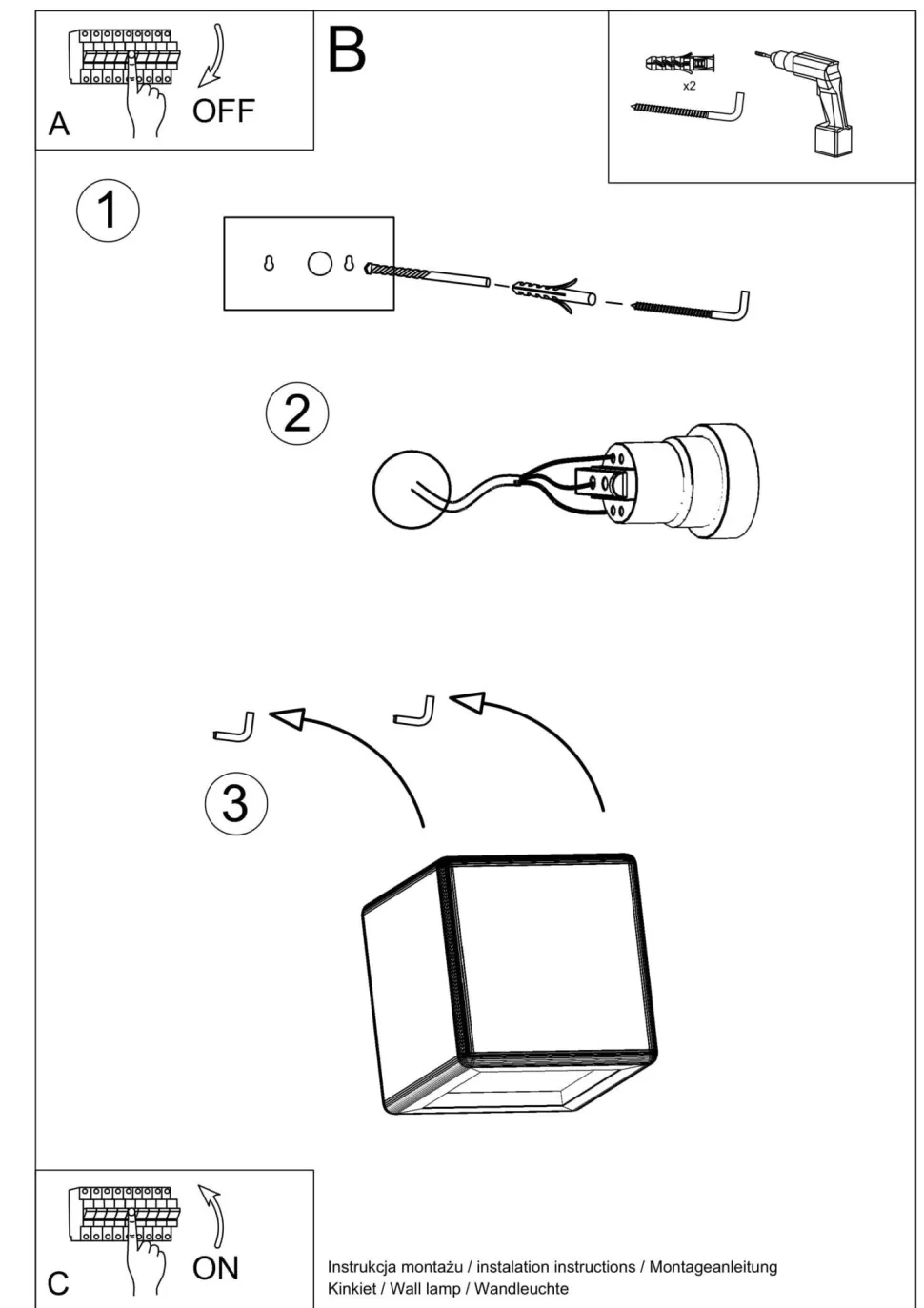 A
OFF

B

x2

1

2

3

C
ON

Instrukcja montażu / instalation instructions / Montageanleitung
Kinkiet / Wall lamp / Wandleuchte