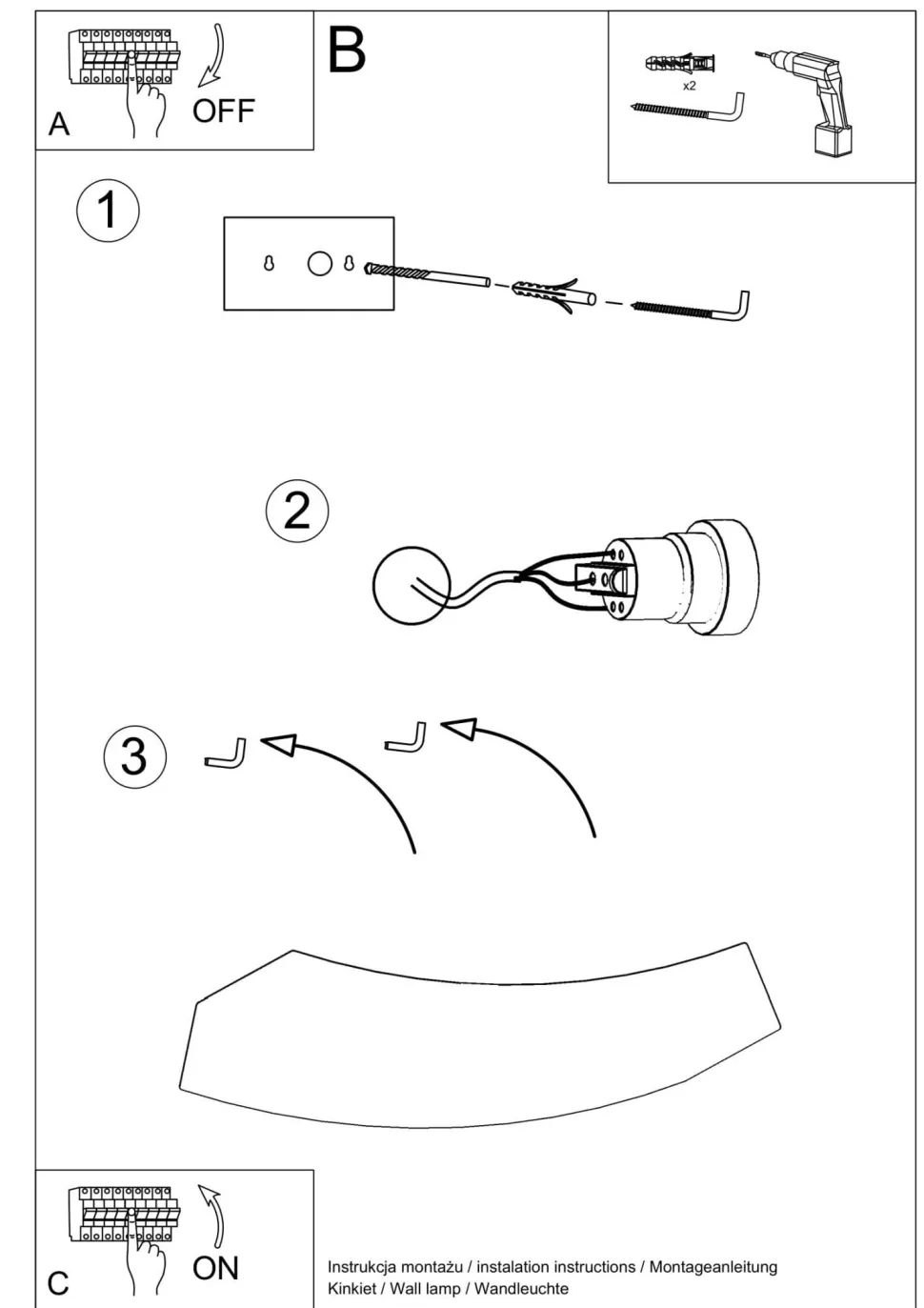 A
OFF

B

x2

1

2

3

C
ON

Instrukcja montażu / instalation instructions / Montageanleitung
Kinkiet / Wall lamp / Wandleuchte