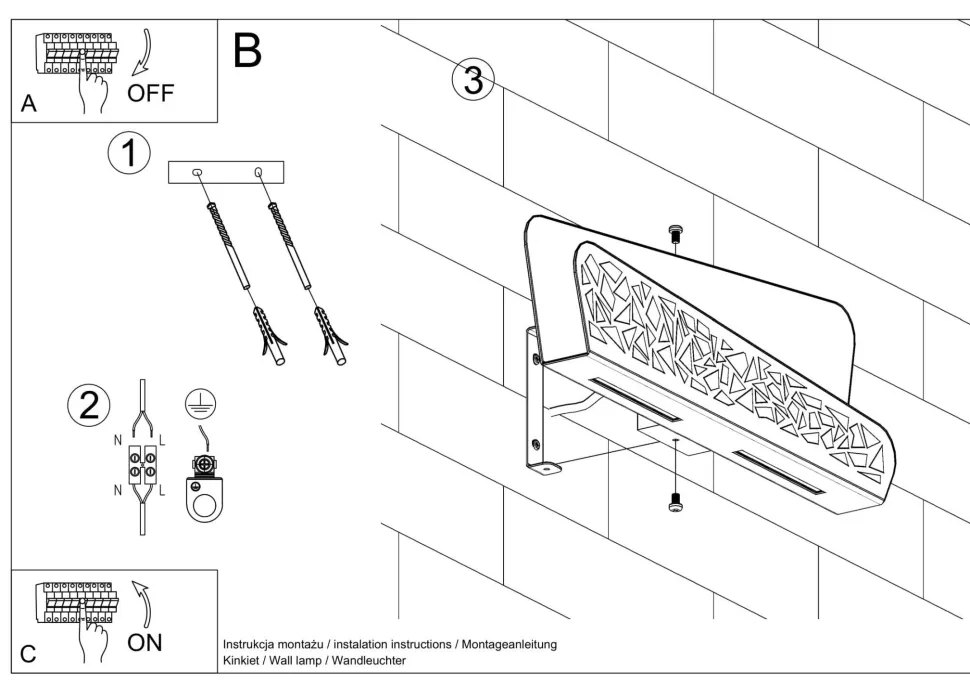 A
OFF
B
1
2
N L
N L
3
C
ON
Instrukcja montażu / instalation instructions / Montageanleitung
Kinkiet / Wall lamp / Wandleuchter