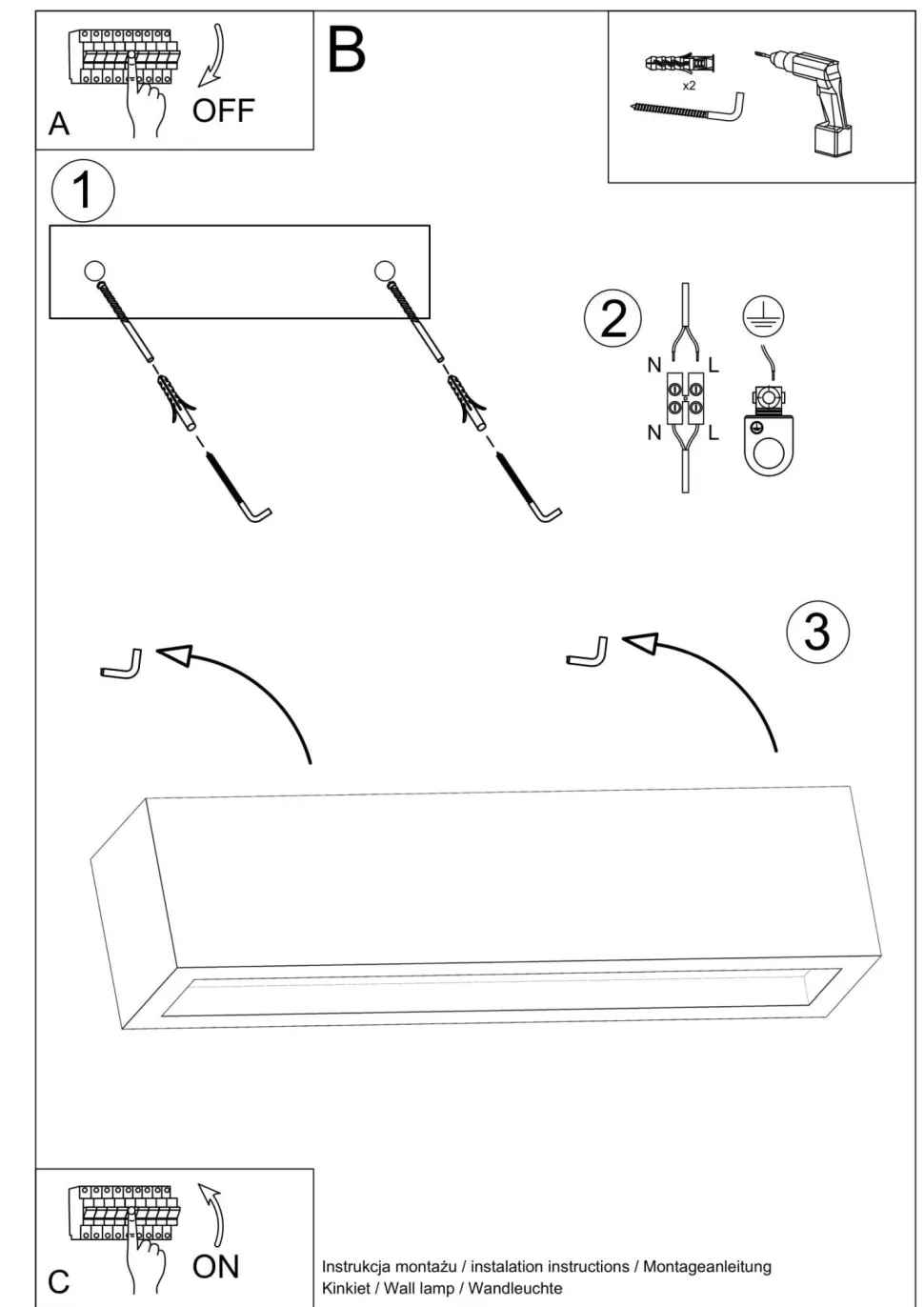 A
OFF

B

x2

1

2

N
L
N
L

3

C
ON

Instrukcja montażu / instalation instructions / Montageanleitung
Kinkiet / Wall lamp / Wandleuchte