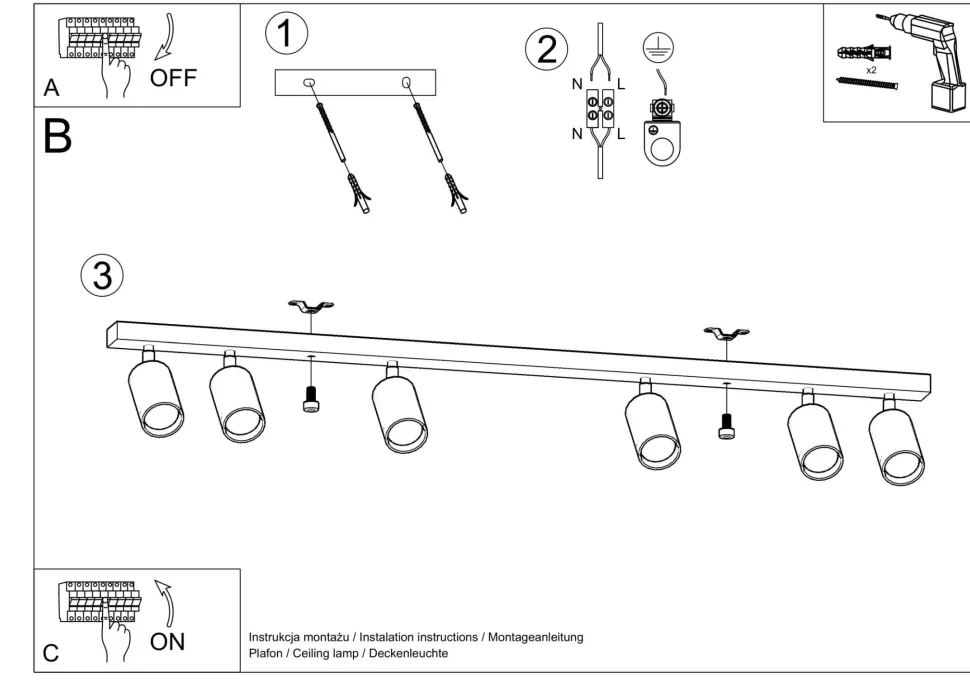 A
OFF
1
2
N L
N L
x2
B
3
C
ON
Instrukcja montażu / Instalation instructions / Montageanleitung
Plafon / Ceiling lamp / Deckenleuchte