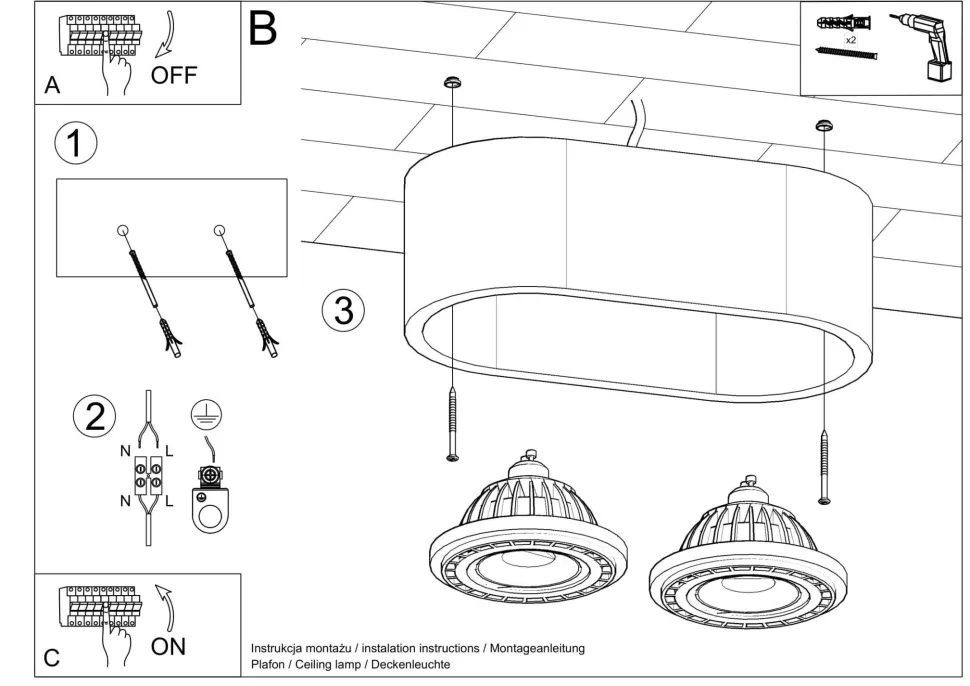 A
OFF

B

x2

1

2

N L
N L

3

C
ON

Instrukcja montażu / instalation instructions / Montageanleitung
Plafon / Ceiling lamp / Deckenleuchte