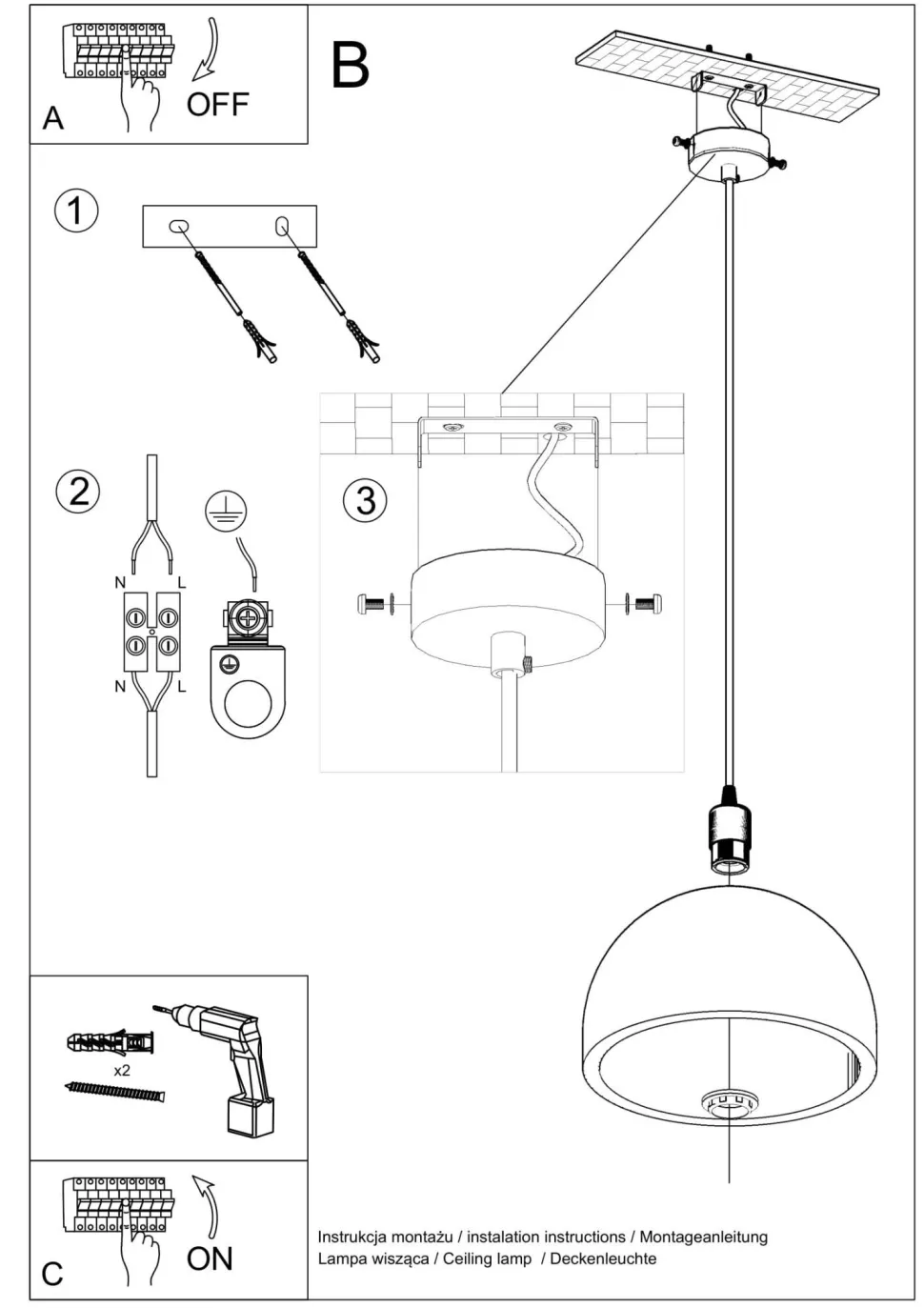 A
OFF

B

1

2
N L
N L

3

x2

C
ON

Instrukcja montażu / instalation instructions / Montageanleitung
Lampa wisząca / Ceiling lamp / Deckenleuchte