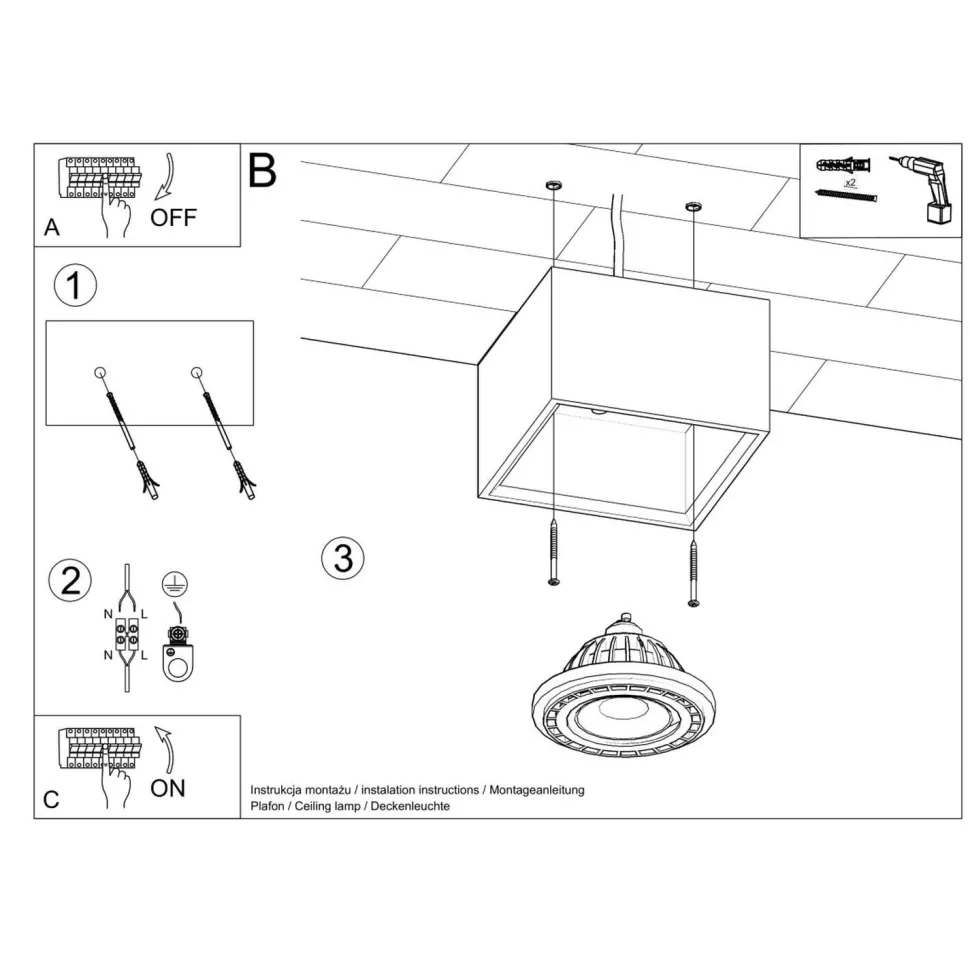 A
OFF

B

x2

1

2

N L
N L

3

C
ON

Instrukcja montażu / instalation instructions / Montageanleitung
Plafon / Ceiling lamp / Deckenleuchte